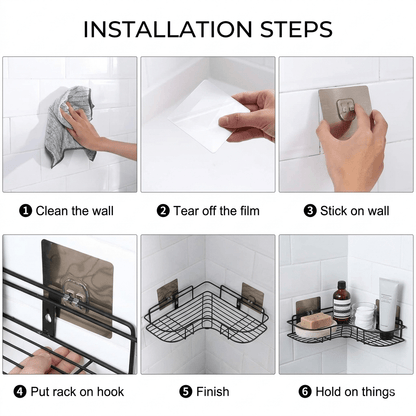 INSTALLATION STEPS

❶ Clean the wall

❷ Tear off the film

❸ Stick on wall

❹ Put rack on hook

❺ Finish

❻ Hold on things